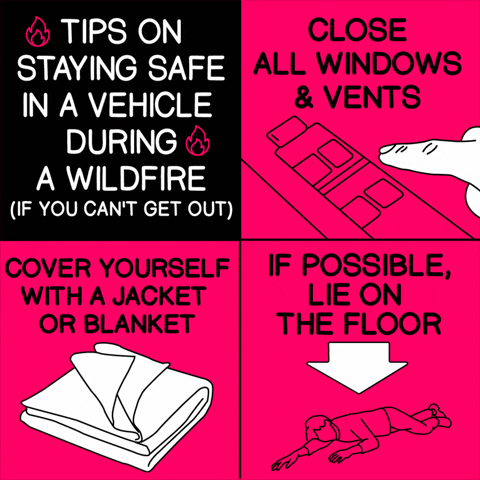 TIPS ON STAYING SAFE IN A VEHICLE DURING A WILDFIRE
(IF YOU CAN'T GET OUT)

CLOSE ALL WINDOWS & VENTS

COVER YOURSELF WITH A JACKET OR BLANKET

IF POSSIBLE, LIE ON THE FLOOR