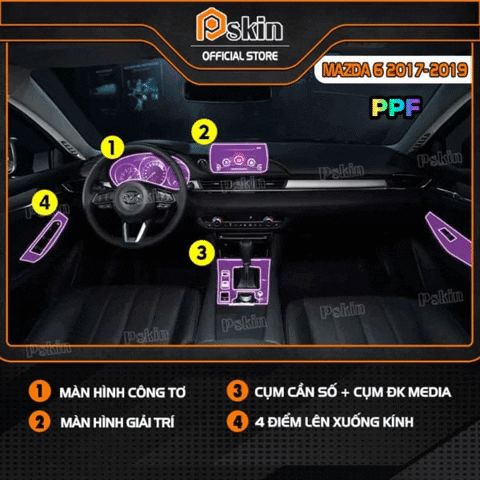 Pskin
OFFICIAL STORE

MAZDA 6 2017-2019

PPF

1
2
3
4

Pskin
Pskin
Pskin
Pskin
Pskin
Pskin
Pskin
Pskin
Pskin

1 MÀN HÌNH CÔNG TƠ
2 MÀN HÌNH GIẢI TRÍ
3 CỤM CẦN SỐ + CỤM ĐK MEDIA
4 4 ĐIỂM LÊN XUỐNG KÍNH