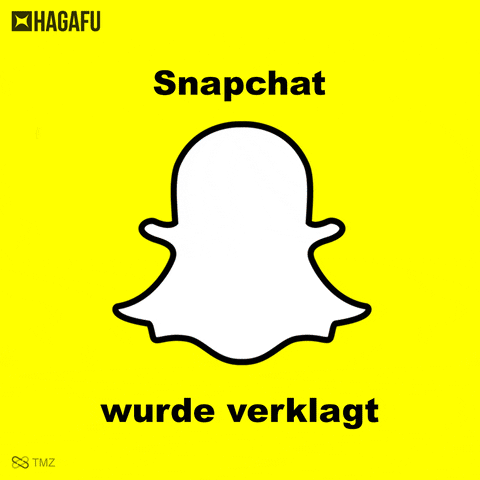 HAGAFU

Snapchat

wurde verklagt

TMZ