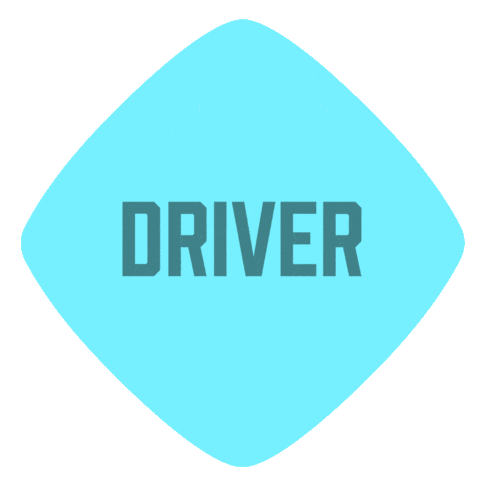 DRIVER