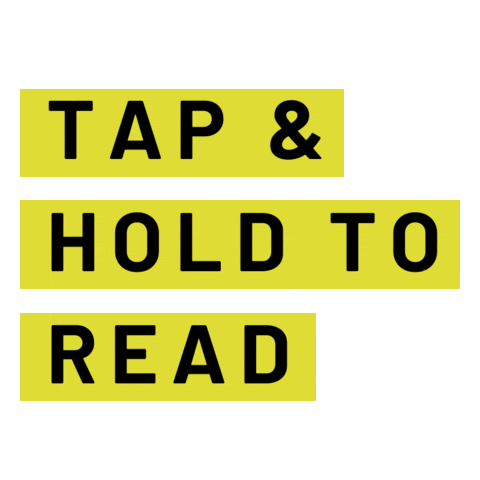 TAP &
HOLD TO
READ