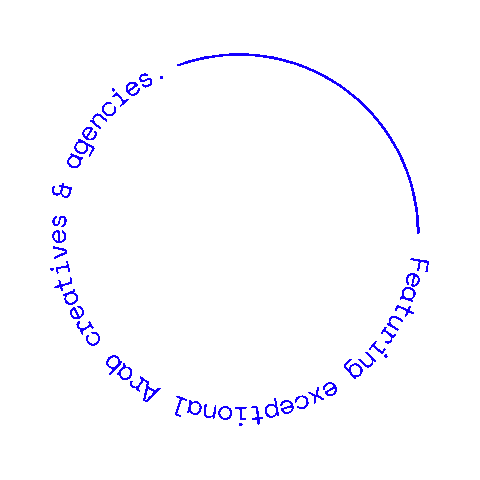 Featuring exceptional Arab creatives & agencies.